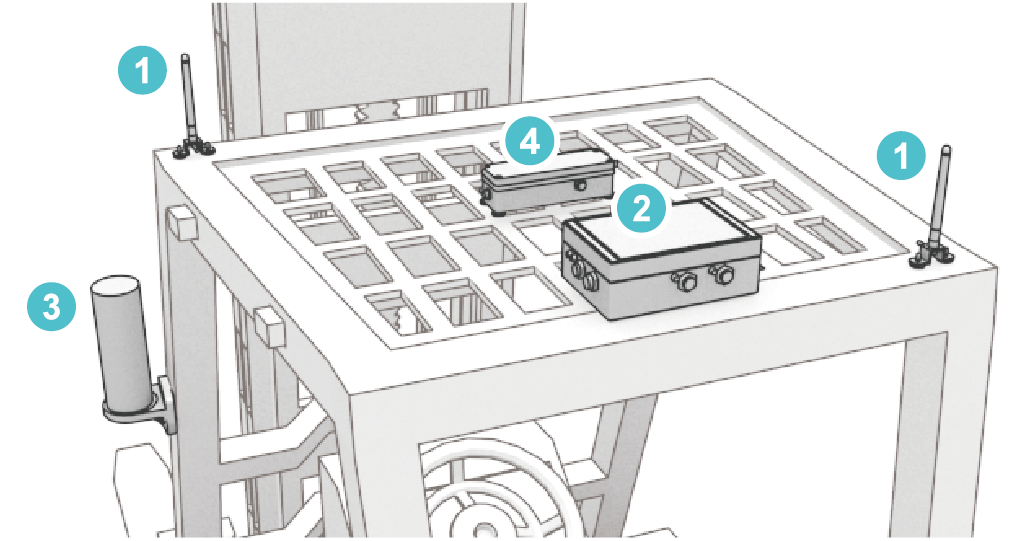 1
4
1
2
3